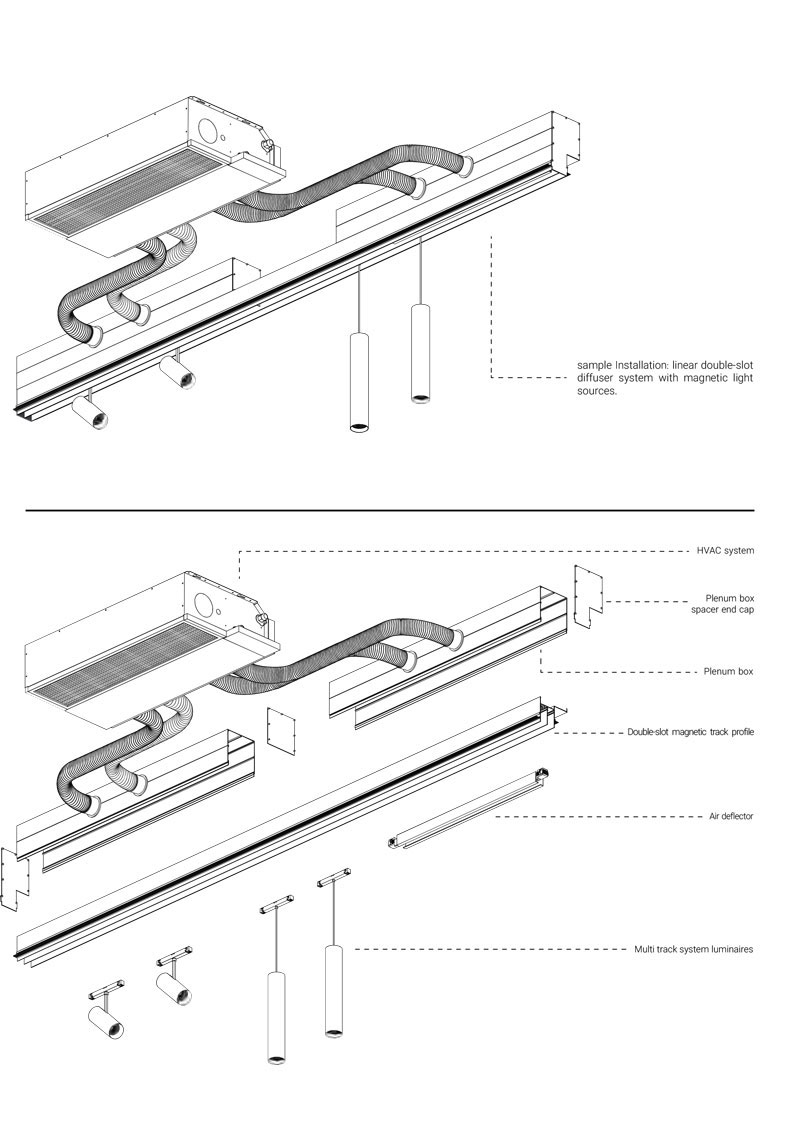 sample Installation: linear double-slot diffuser system with magnetic light sources.

HVAC system

Plenum box
spacer end cap

Plenum box

Double-slot magnetic track profile

Air deflector

Multi track system luminaires